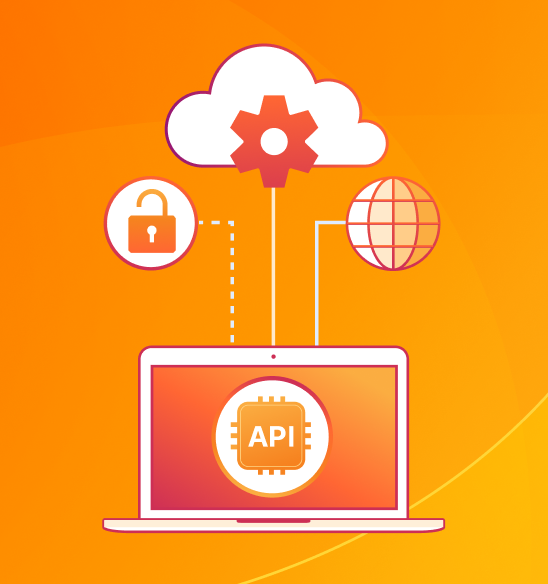 API